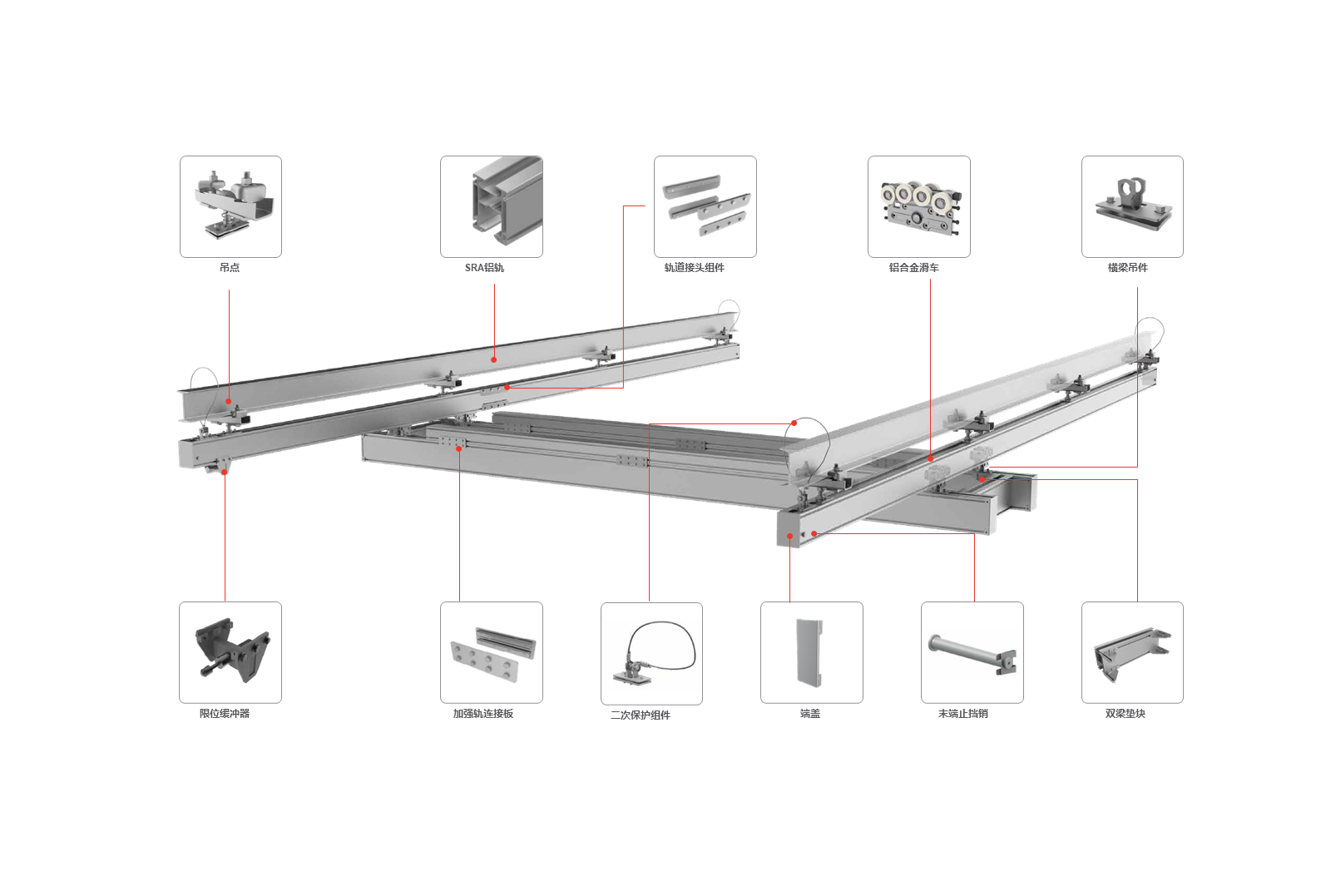 吊点

SRA铝轨

轨道接头组件

铝合金滑车

横梁吊件

限位缓冲器

加强轨连接板

二次保护组件

端盖

末端止挡销

双梁垫块